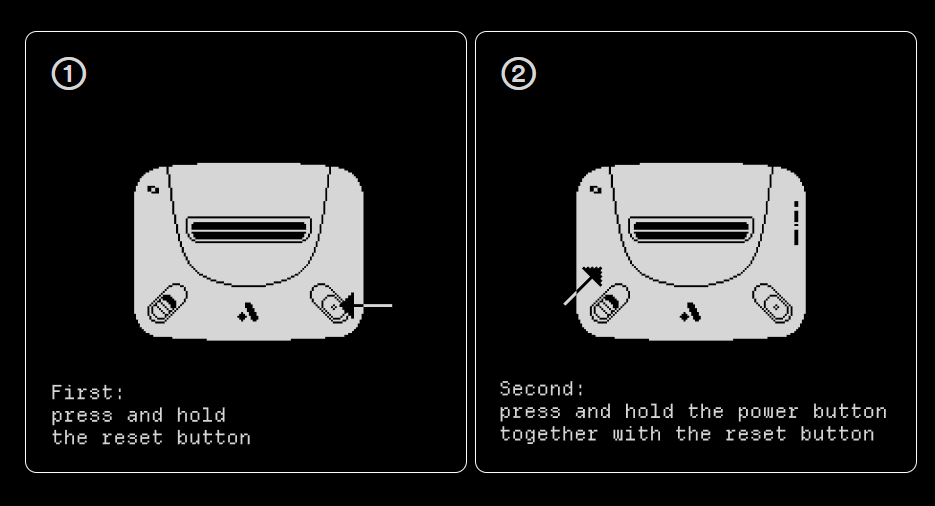 ①

First:
press and hold
the reset button

②

Second:
press and hold the power button
together with the reset button